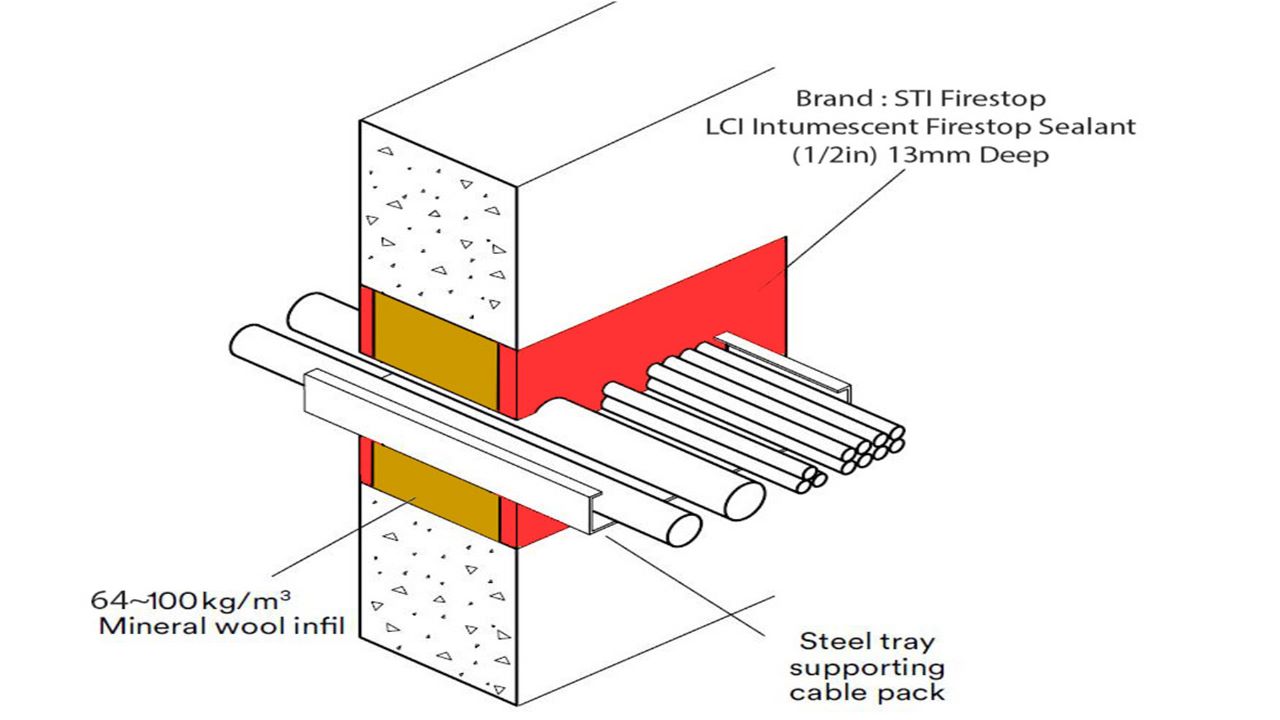 Brand : STI Firestop
LCI Intumescent Firestop Sealant
(1/2in) 13mm Deep

64~100 kg/m³
Mineral wool infil

Steel tray
supporting
cable pack